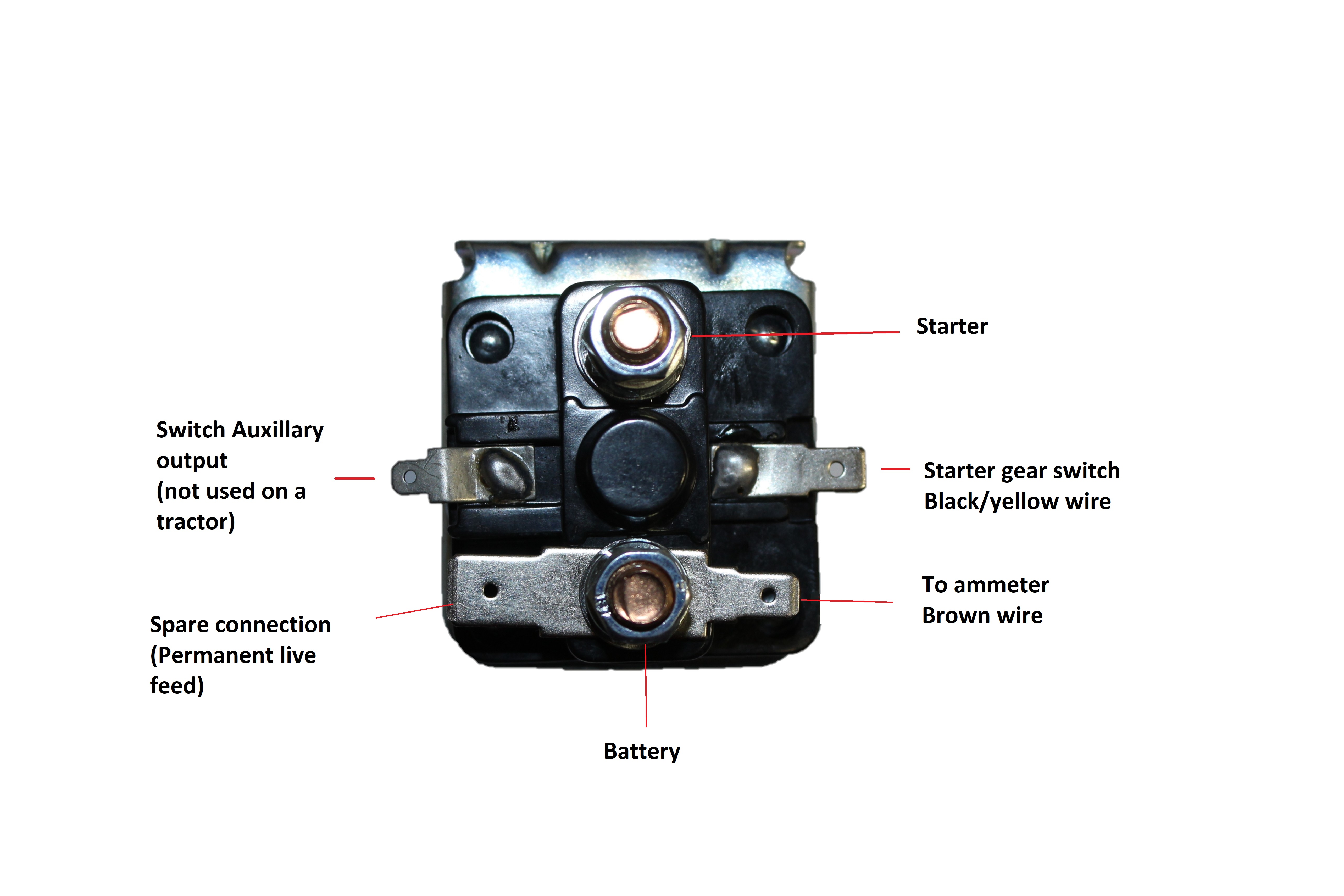 Starter

Switch Auxillary output (not used on a tractor)

Starter gear switch Black/yellow wire

To ammeter Brown wire

Spare connection (Permanent live feed)

Battery