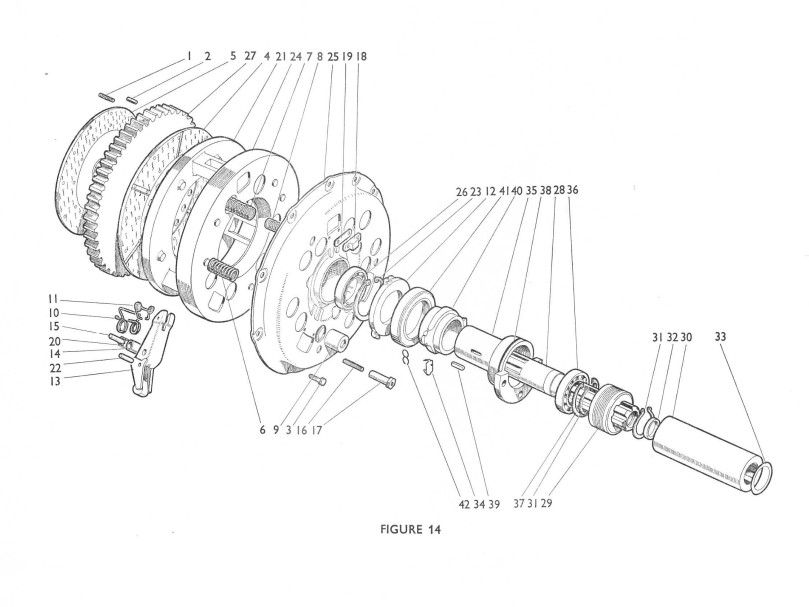 1 2 5 27 4 21 24 7 8 25 19 18

26 23 12 41 40 35 38 28 36

11
10
15
20
14
22
13

31 32 30 33

6 9 3 16 17

42 34 39 37 31 29

FIGURE 14