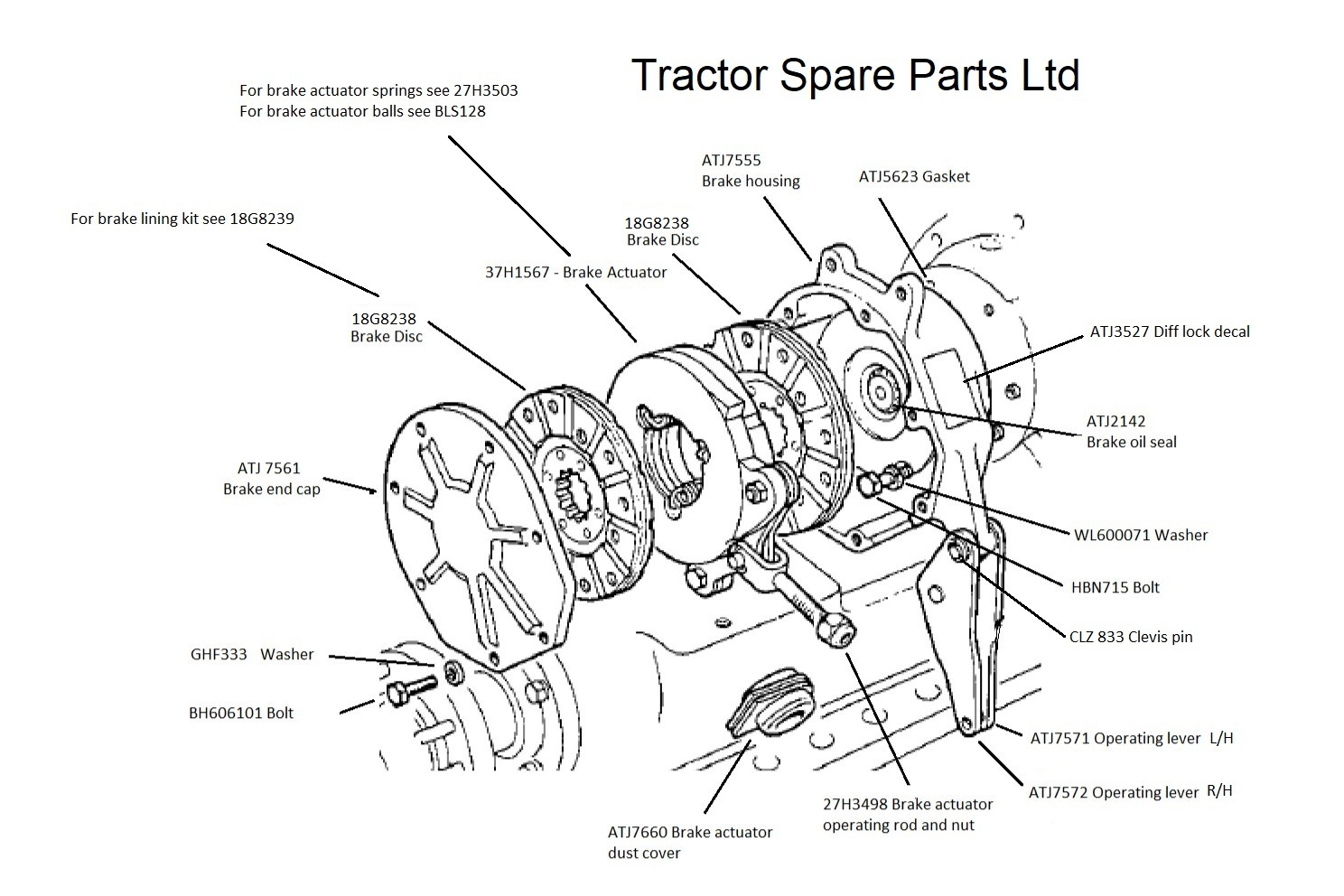 Tractor Spare Parts Ltd

For brake actuator springs see 27H3503
For brake actuator balls see BLS128

For brake lining kit see 18G8239

ATJ7555
Brake housing

ATJ5623 Gasket

18G8238
Brake Disc

37H1567 - Brake Actuator

18G8238
Brake Disc

ATJ3527 Diff lock decal

ATJ2142
Brake oil seal

ATJ 7561
Brake end cap

WL600071 Washer

HBN715 Bolt

CLZ 833 Clevis pin

GHF333 Washer

BH606101 Bolt

ATJ7571 Operating lever L/H

ATJ7572 Operating lever R/H

27H3498 Brake actuator
operating rod and nut

ATJ7660 Brake actuator
dust cover